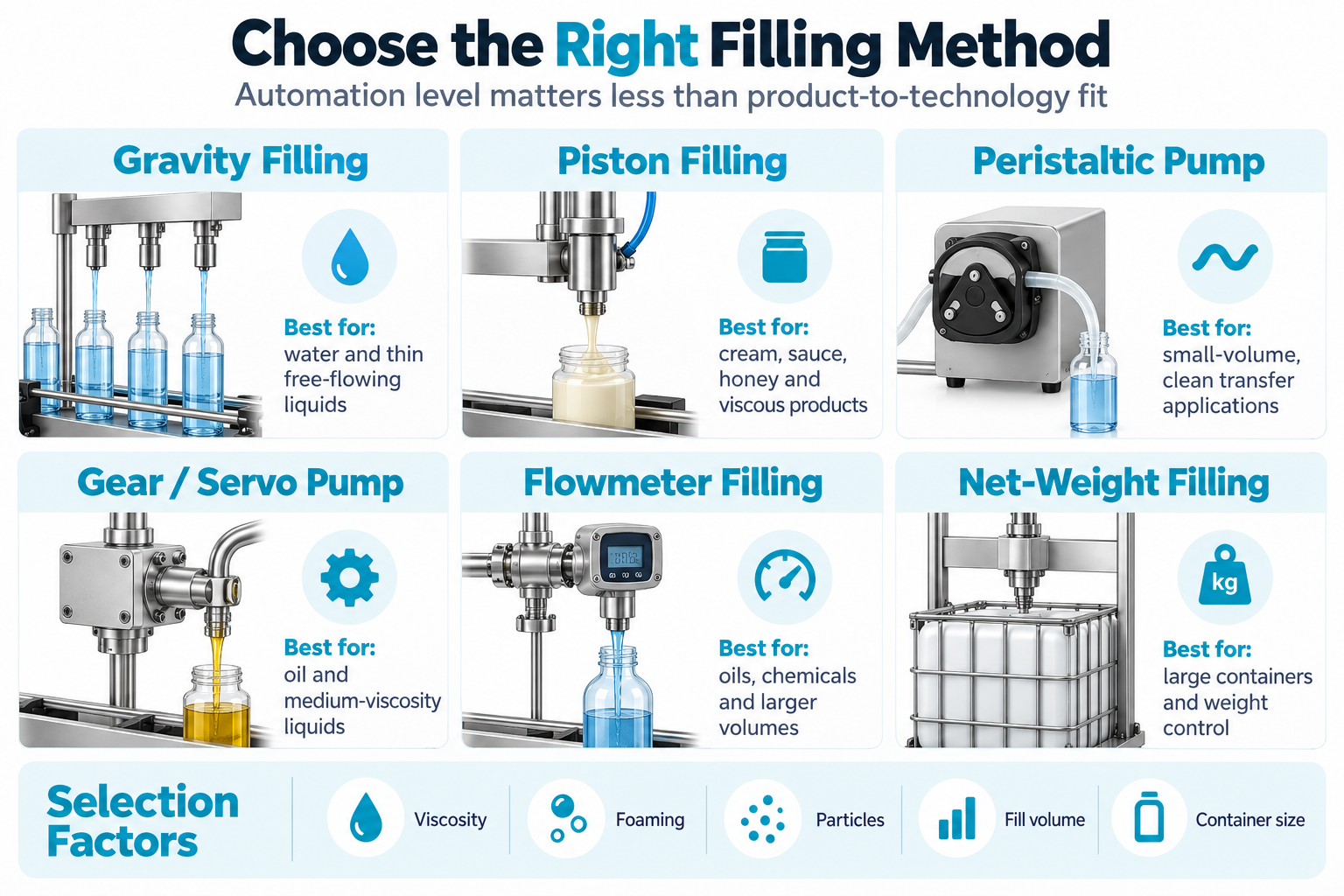 Choose the Right Filling Method
Automation level matters less than product-to-technology fit

Gravity Filling
Best for:
water and thin free-flowing liquids

Piston Filling
Best for:
cream, sauce, honey and viscous products

Peristaltic Pump
Best for:
small-volume, clean transfer applications

Gear / Servo Pump
Best for:
oil and medium-viscosity liquids

Flowmeter Filling
Best for:
oils, chemicals and larger volumes

Net-Weight Filling
kg
Best for:
large containers and weight control

Selection Factors
Viscosity
Foaming
Particles
Fill volume
Container size